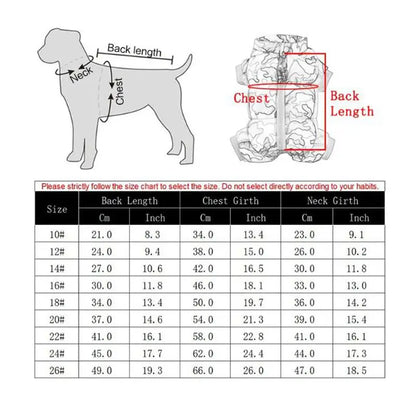 Back length
Neck
Chest

Chest
Back Length

Please strictly follow the size chart to select the size. Do not select directly according to your habits.

| Size | Back Length Cm | Back Length Inch | Chest Girth Cm | Chest Girth Inch | Neck Girth Cm | Neck Girth Inch |
|---|---|---|---|---|---|---|
| 10# | 21.0 | 8.3 | 34.0 | 13.4 | 23.0 | 9.1 |
| 12# | 24.0 | 9.4 | 38.0 | 15.0 | 26.0 | 10.2 |
| 14# | 27.0 | 10.6 | 42.0 | 16.5 | 30.0 | 11.8 |
| 16# | 30.0 | 11.8 | 46.0 | 18.1 | 33.0 | 13.0 |
| 18# | 34.0 | 13.4 | 50.0 | 19.7 | 36.0 | 14.2 |
| 20# | 37.0 | 14.6 | 54.0 | 21.3 | 39.0 | 15.4 |
| 22# | 41.0 | 16.1 | 58.0 | 22.8 | 41.0 | 16.1 |
| 24# | 45.0 | 17.7 | 62.0 | 24.4 | 44.0 | 17.3 |
| 26# | 49.0 | 19.3 | 66.0 | 26.0 | 47.0 | 18.5 |