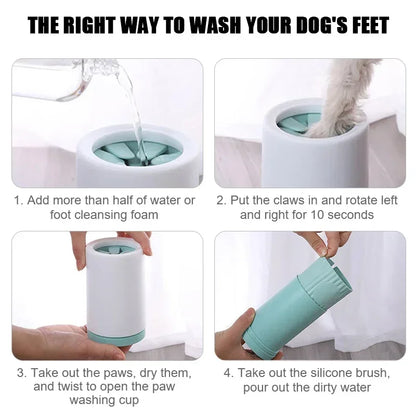 THE RIGHT WAY TO WASH YOUR DOG'S FEET

1. Add more than half of water or foot cleansing foam

2. Put the claws in and rotate left and right for 10 seconds

3. Take out the paws, dry them, and twist to open the paw washing cup

4. Take out the silicone brush, pour out the dirty water